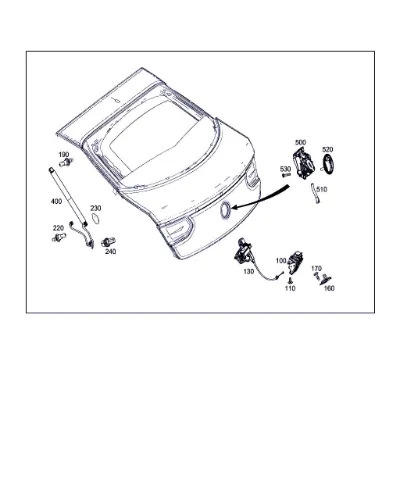 190
400
230
220
240
500
520
530
510
130
100
170
110
160