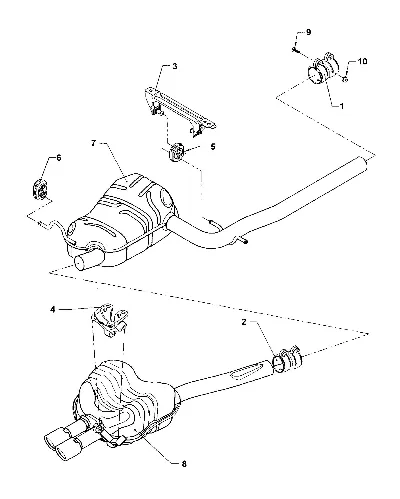 9
10
3
1
7
5
6
4
2
8