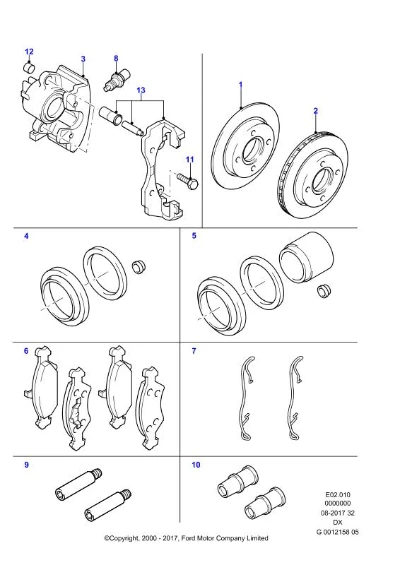 12
3
8
13
11
1
2
4
5
6
7
9
10
E02.010
0000000
08-2017 32
DX
G 0012158 05
©Copyright, 2000 - 2017, Ford Motor Company Limited