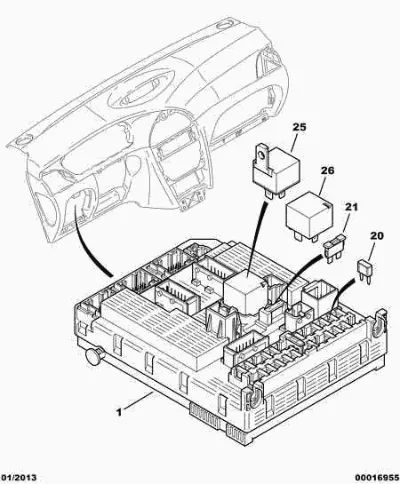 25
26
21
20
1
01/2013
00016955