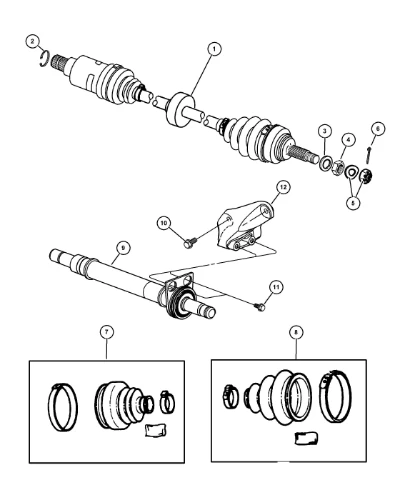 2
1
3
4
6
5
12
10
9
11
7
8