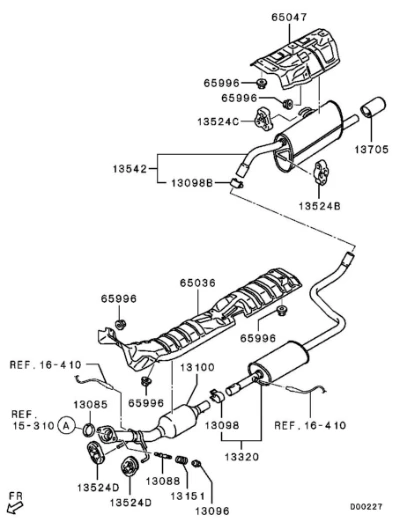 65047
65996
65996
13524C
13705
13542
13098B
13524B
65036
65996
65996
REF. 16-410
13100
65996
13085
REF. 15-310
A
13098
REF. 16-410
13320
13524D
13088
13524D
13151
13096
FR
D00227