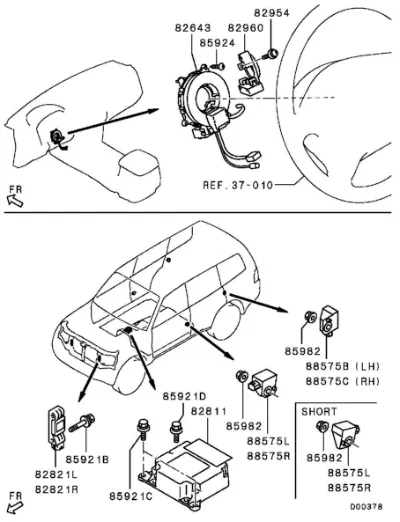 82954
82643
82960
85924
REF. 37-010
FR

85982
88575B (LH)
88575C (RH)
85921D
82811
85982
88575L
88575R
SHORT
85982
88575L
88575R
85921B
82821L
82821R
85921C
FR
D00378