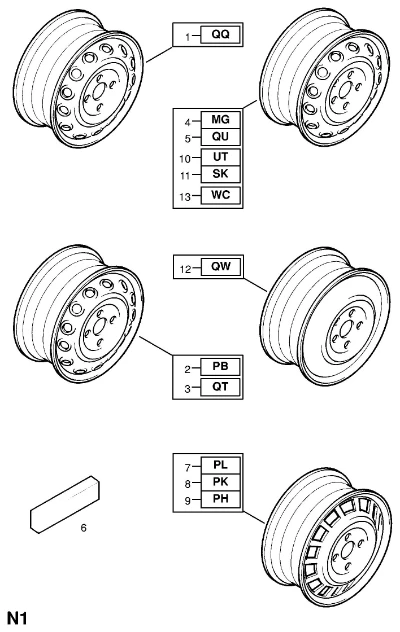 1 QQ

4 MG
5 QU
10 UT
11 SK
13 WC

12 QW

2 PB
3 QT

7 PL
8 PK
9 PH

6

N1