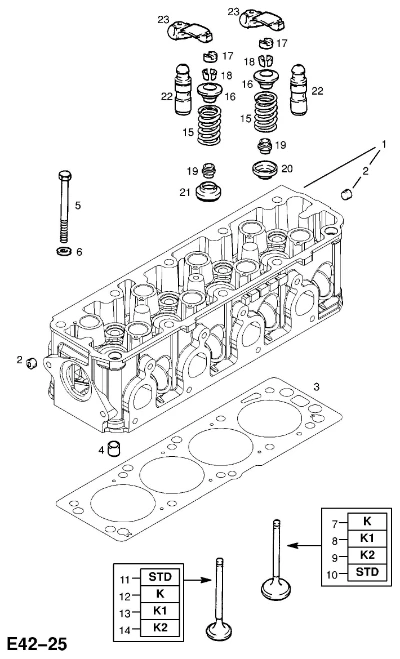 23
23
17
17
18
18
16
16
22
22
15
15
19
19
20
21
1
2
5
6
2
3
4
7 K
8 K1
9 K2
10 STD
11 STD
12 K
13 K1
14 K2
E42–25