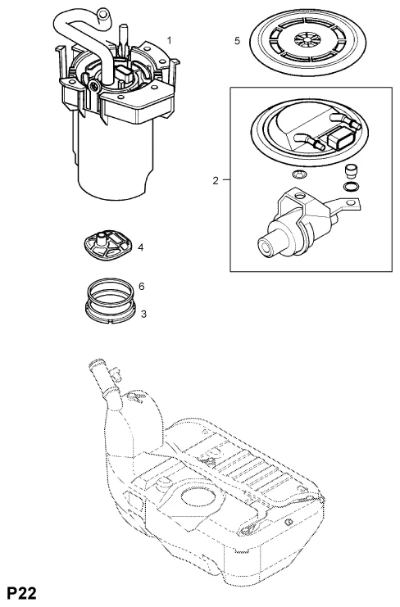 1
5
2
4
6
3
P22