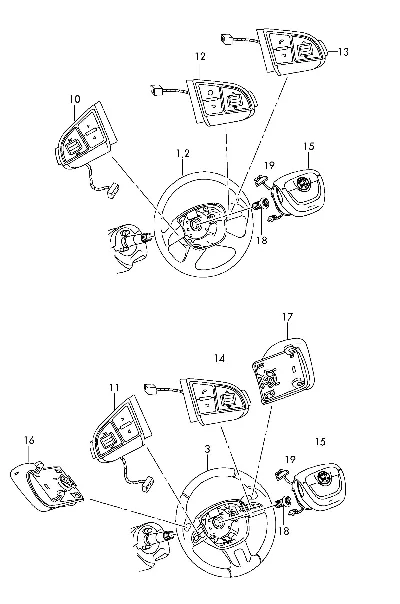 13
12
10
1,2
15
19
18
17
14
11
16
3
15
19
18