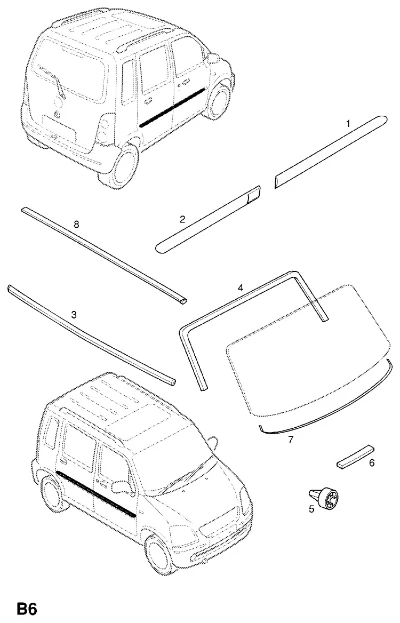 1
2
8
4
3
7
6
5
B6