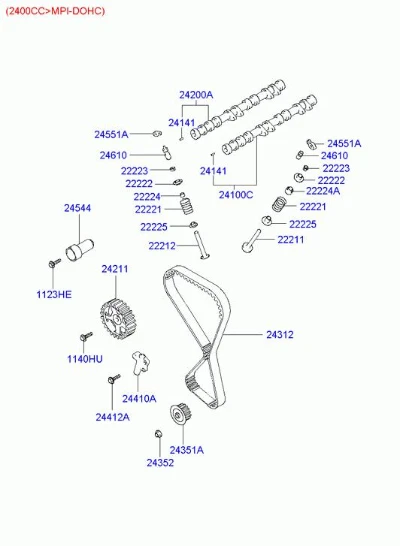 (2400CC>MPI-DOHC)

24200A
24141
24551A
24610
22223
22222
22224
22221
22225
22212
24141
24100C
24551A
24610
22223
22222
22224A
22221
22225
22211
24544
1123HE
24211
1140HU
24410A
24412A
24312
24351A
24352