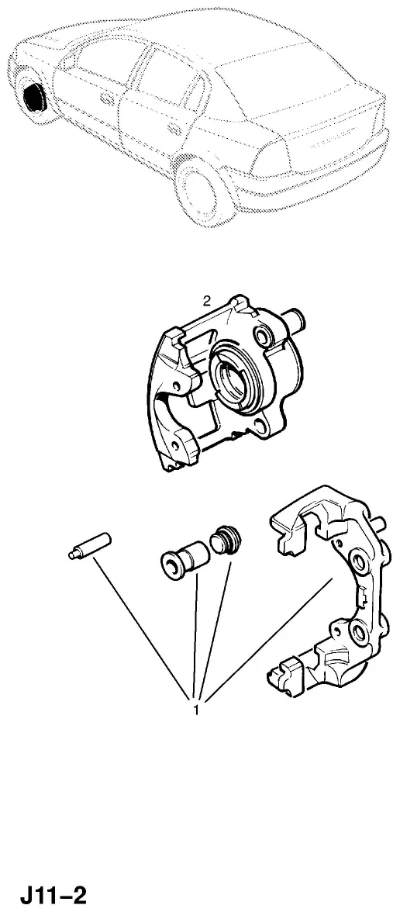 2

1

J11–2