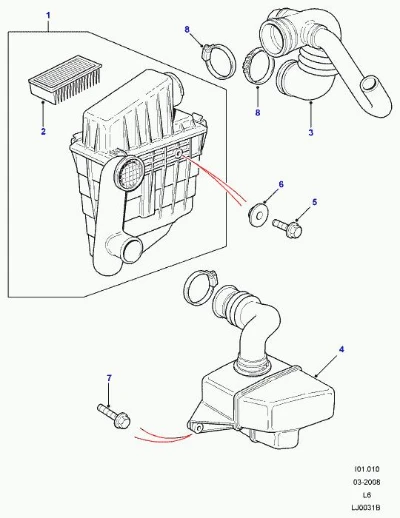 1
8
2
8
3
6
5
4
7
I01.010
03-2008
L6
LJ0031B