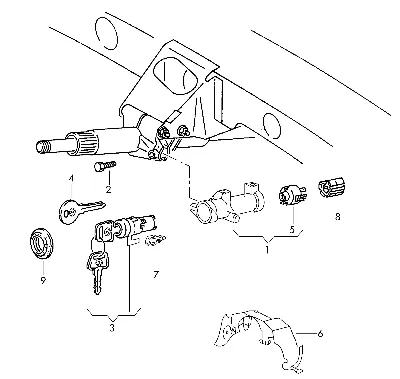 4
2
8
5
1
9
7
3
6