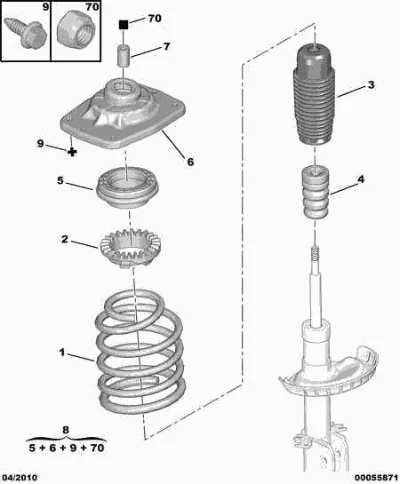 9
70
70
7
3
9
6
5
4
2
1
8
5 + 6 + 9 + 70
04/2010
00055871