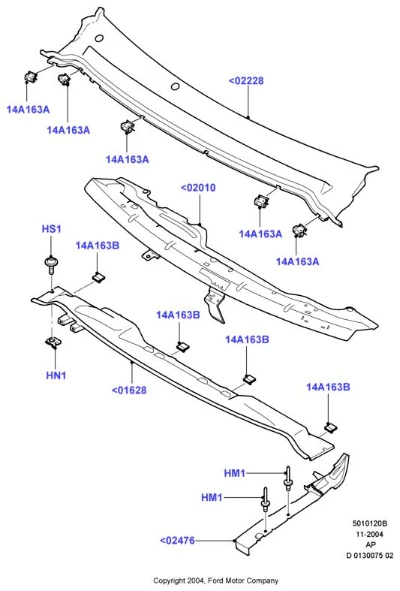 <02228

14A163A

14A163A

14A163A

<02010

14A163A

14A163A

HS1

14A163B

14A163B

14A163B

HN1

<01628

14A163B

HM1

HM1

<02476

5010120B
11-2004
AP
D 0130075 02

Copyright 2004, Ford Motor Company