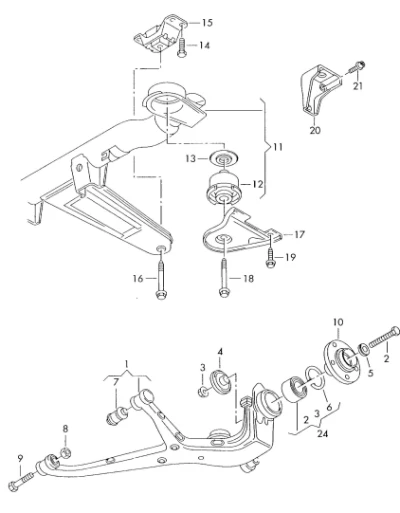 15
14
21
20
11
13
12
17
19
16
18
10
2
5
1
4
3
7
6
2 3
24
8
9