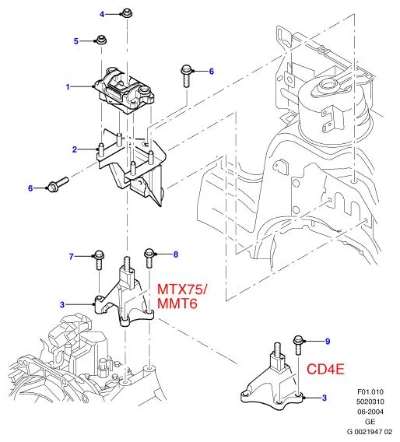 4
5
6
1
2
6
7
8
MTX75/
MMT6
3
9
CD4E
3
F01.010
5020310
06-2004
GE
G 0021947 02