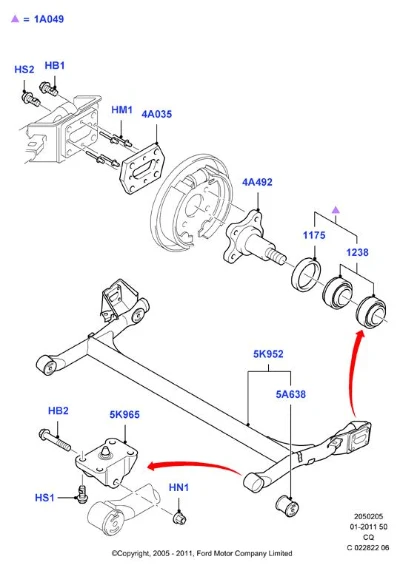 ▲ = 1A049

HS2
HB1
HM1
4A035
4A492
▲
1175
1238
5K952
5A638
HB2
5K965
HS1
HN1

2050205
01-2011 50
CQ
C 022822 06

©Copyright, 2005 - 2011, Ford Motor Company Limited