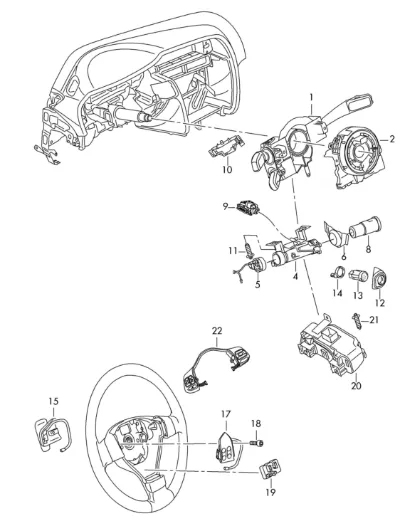 1
2
10
9
11
6
8
5
4
14
13
12
21
22
20
15
17
18
19