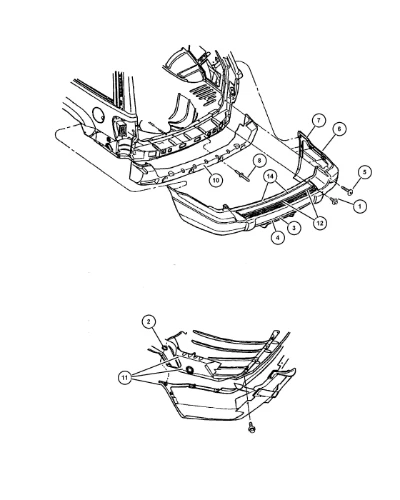 7
6
5
8
14
10
1
12
3
4
2
11