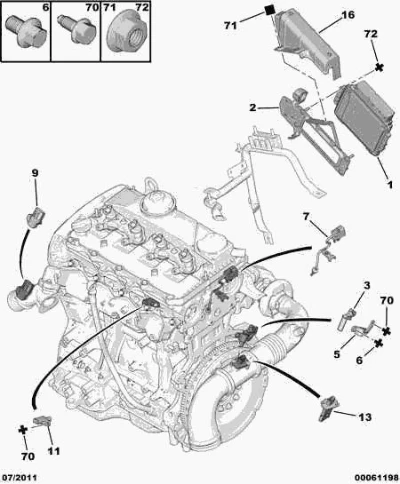 6
70
71 72
71
16
72
2
1
9
7
3
70
5
6
13
70
11
07/2011
00061198