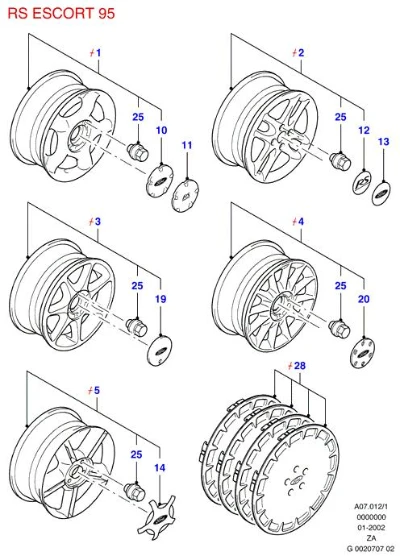 RS ESCORT 95

≠1
25
10
11

≠2
25
12
13

≠3
25
19

≠4
25
20

≠5
25
14

≠28

A07.012/1
0000000
01-2002
ZA
G 0020707 02