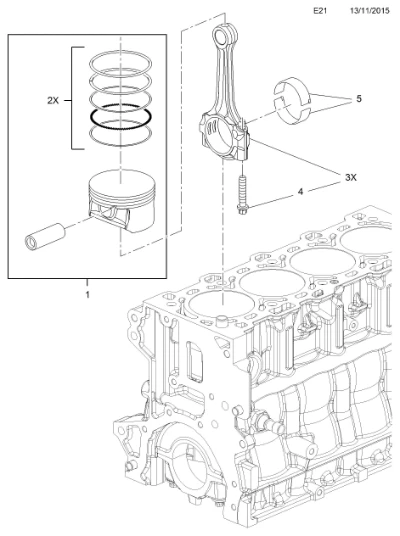 E21 13/11/2015

2X

5

3X

4

1