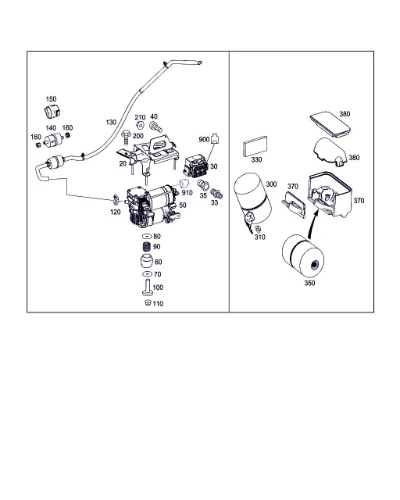 150
130
210
40
140
160
160
200
900
20
30
910
35
33
120
50
80
90
60
70
100
110
380
330
380
300
370
370
310
350