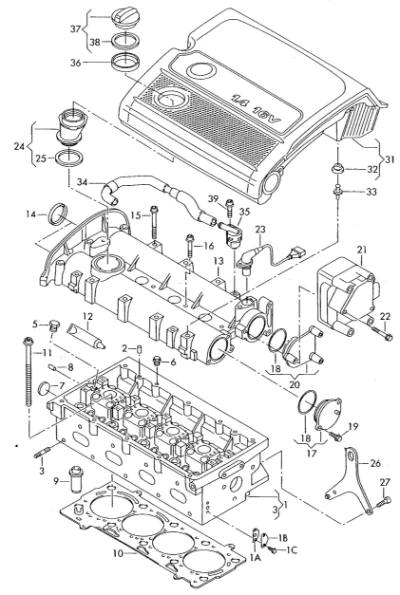 37
38
36
1.4 16V
24
25
31
32
33
34
39
35
14
15
16
13
23
21
22
5
12
2
6
11
8
7
18
20
18
19
17
3
9
26
27
3
1
10
1B
1C
1A