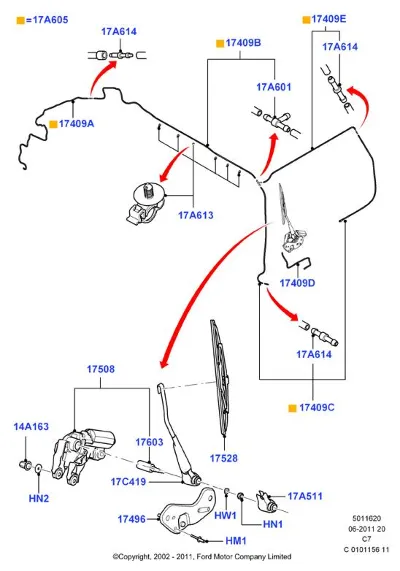 =17A605
17A614
17409B
17409E
17A614
17A601
17409A
17A613
17409D
17A614
17409C
17508
14A163
17603
17528
17C419
HN2
17A511
HW1
17496
HN1
HM1
5011620
06-2011 20
C7
C 0101156 11
©Copyright, 2002 - 2011, Ford Motor Company Limited