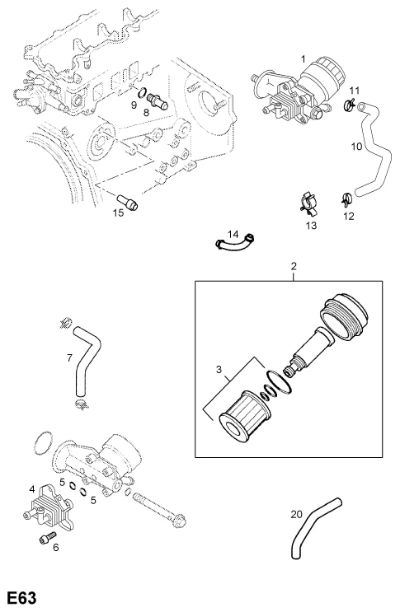 1
11
9
8
10
15
13
12
14
2
7
3
4
5
5
6
20
E63