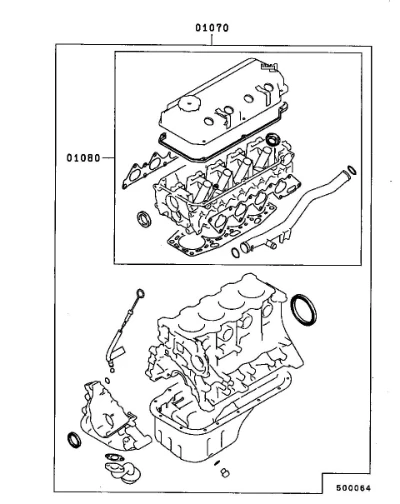 01070

01080

500064