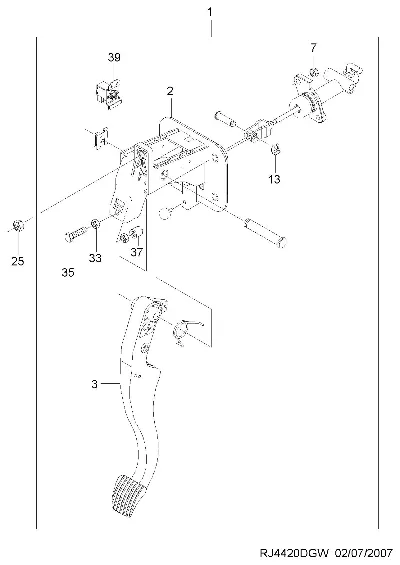 1
39
7
2
13
25
33
37
35
3
RJ4420DGW 02/07/2007