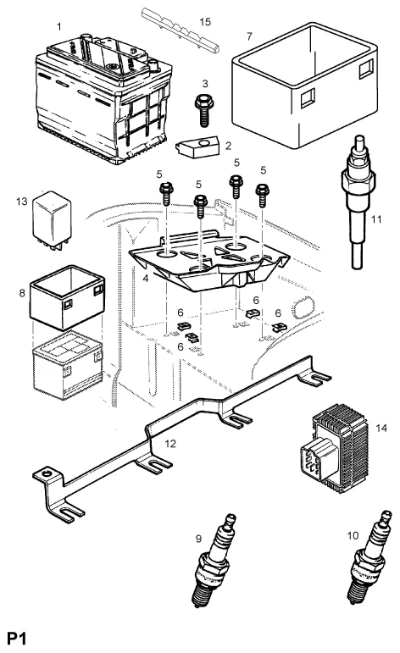 1
15
7
3
2
5
5
5
5
13
11
4
8
6
6
6
6
12
14
9
10
P1