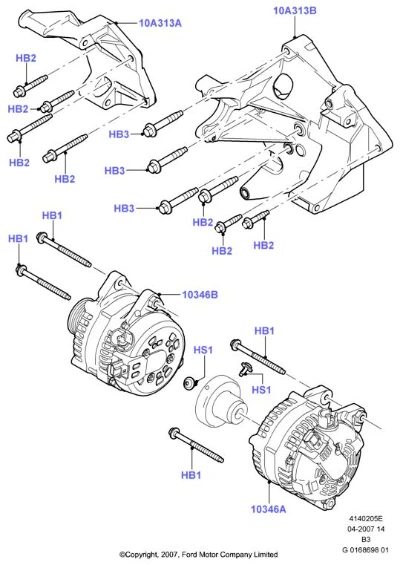 10A313A

10A313B

HB2

HB2

HB2

HB2

HB3

HB3

HB3

HB2

HB2

HB2

HB1

HB1

10346B

HB1

HS1

HS1

HB1

10346A

4140205E
04-2007 14
B3
G 0168698 01

©Copyright, 2007, Ford Motor Company Limited