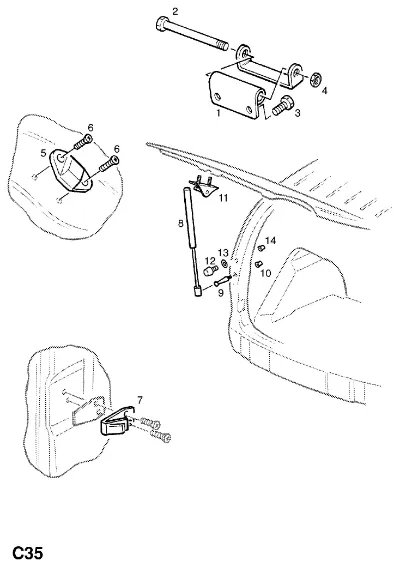 2
4
1
3
6
5
6
11
8
14
13
12
10
9
7
C35