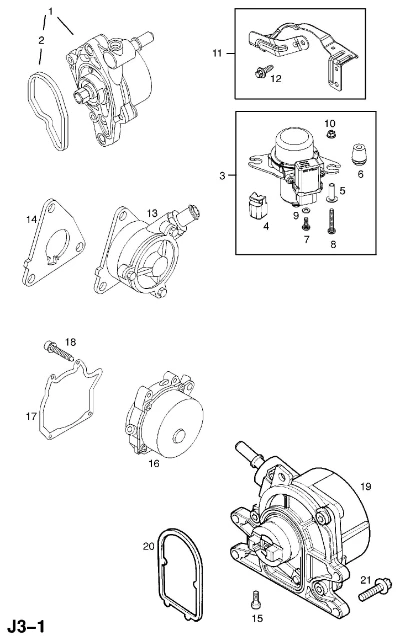 1
2
11
12
10
3
6
5
9
4
7
8
14
13
18
17
16
19
20
21
15
J3–1