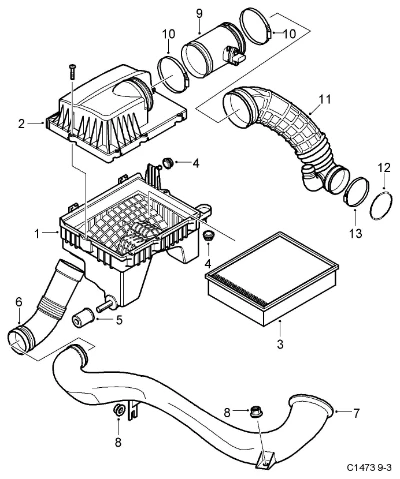 9
10
10
11
2
4
12
1
13
4
3
6
5
8
7
8
C1473 9-3