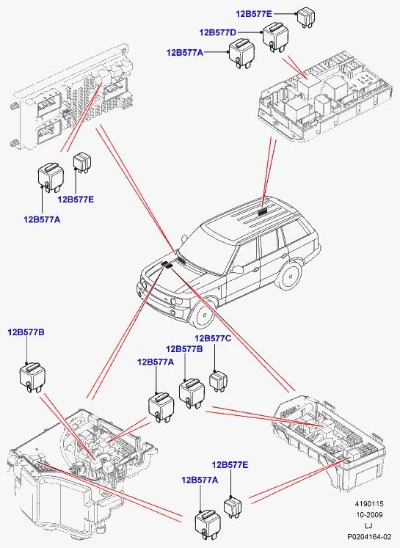 12B577E
12B577D
12B577A
12B577E
12B577A
12B577B
12B577C
12B577B
12B577A
12B577E
12B577A
4190115
10-2009
LJ
P0204164-02