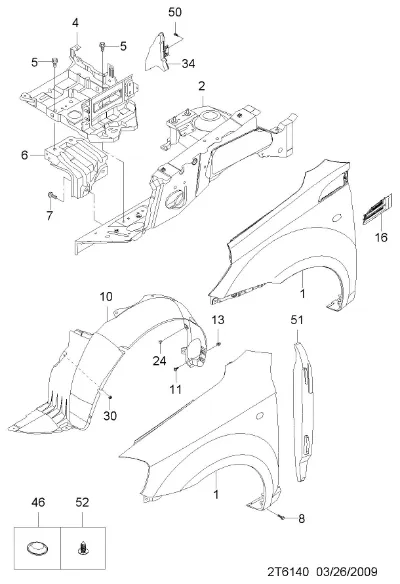 50
4
5
5
34
2
6
7
16
1
10
13
51
24
11
30
1
8
46
52
2T6140 03/26/2009