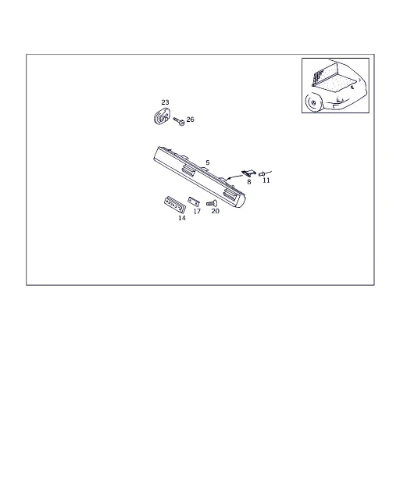 23
26
5
8
11
14
17
20