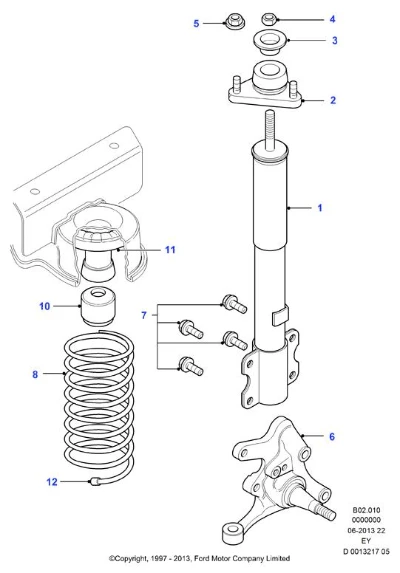 5
4
3
2
1
11
10
7
8
6
12
B02.010
0000000
06-2013 22
EY
D 0013217 05
©Copyright, 1997 - 2013, Ford Motor Company Limited