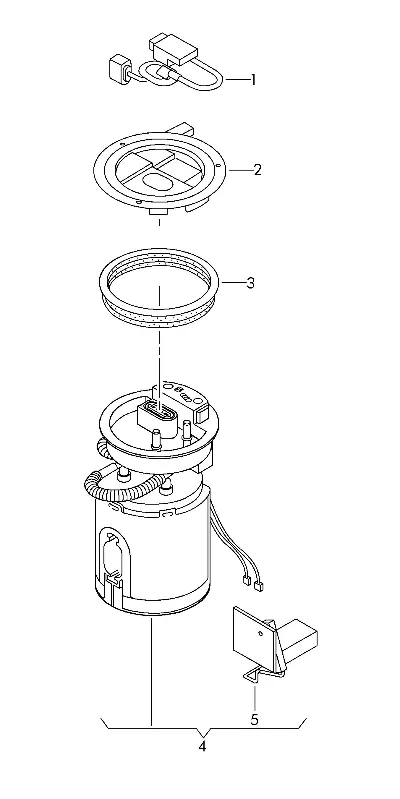 1
2
3
5
4