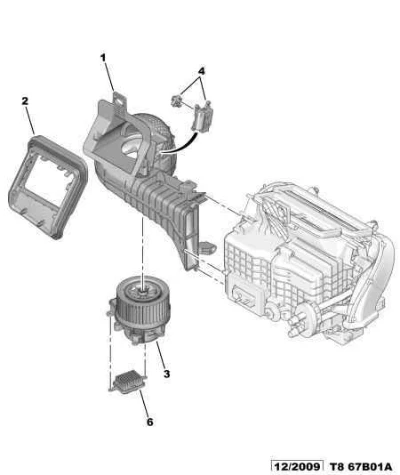 1

4

2

3

6

12/2009 T8 67B01A