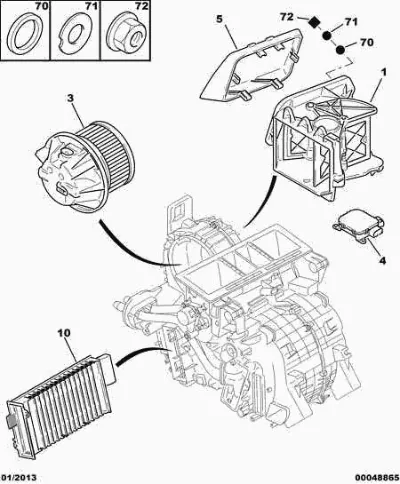 70
71
72
5
72
71
70
1
3
4
10
01/2013
00048865