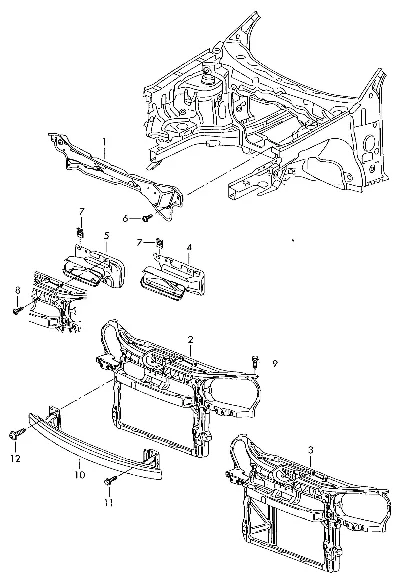 1
6
7
5
7
4
8
2
9
12
10
11
3