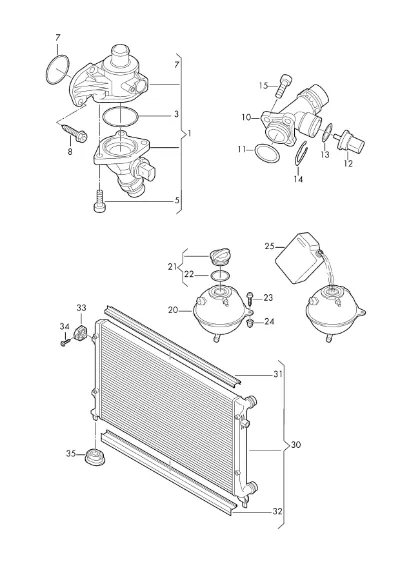 7
7
3
1
8
5
15
10
11
13
12
14
25
21
22
23
20
24
33
34
31
30
35
32