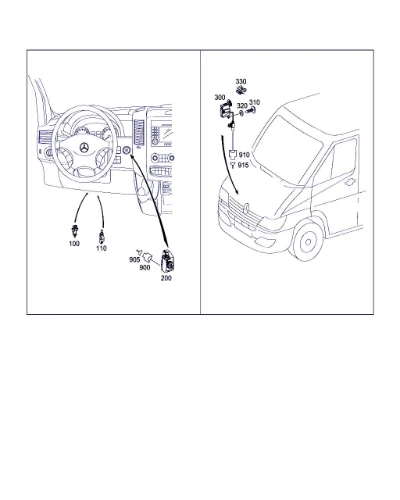 100
110
905
900
200
330
300
320
310
910
915