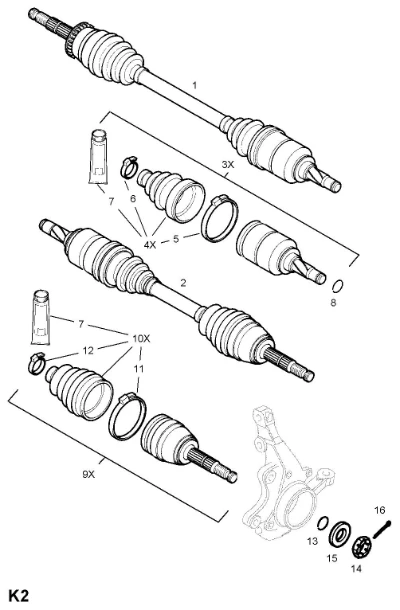 1
3X
7
6
4X
5
2
8
7
10X
12
11
9X
16
13
15
14
K2