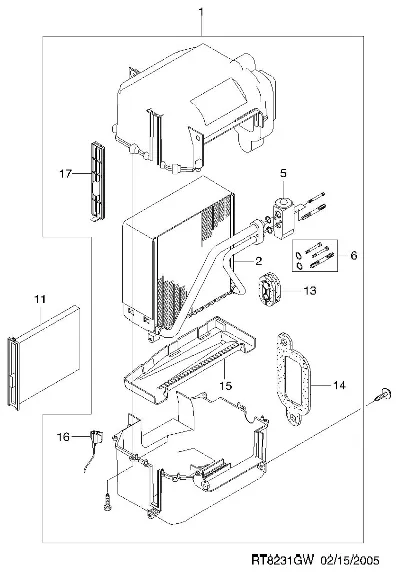 1
17
5
2
6
13
11
15
14
16
RT8231GW 02/15/2005