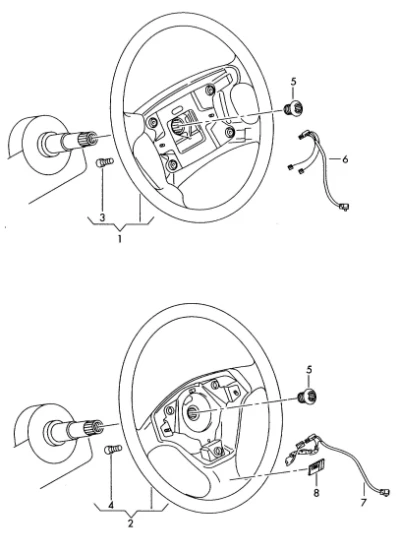 5
6
3
1
5
8
7
4
2